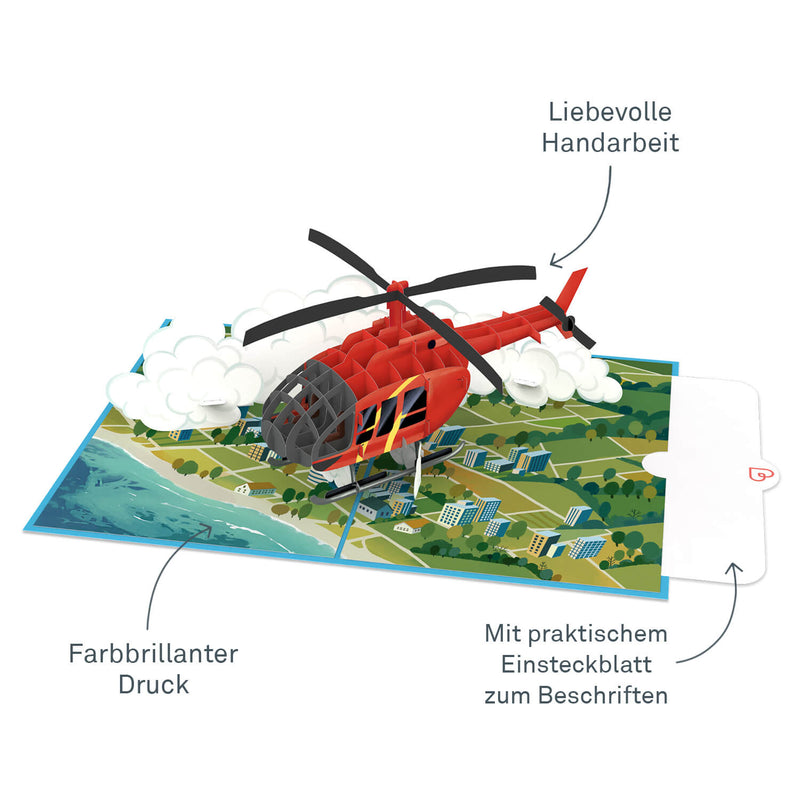 Liebevolle Handarbeit

Farbbrillanter Druck

Mit praktischem Einsteckblatt zum Beschriften